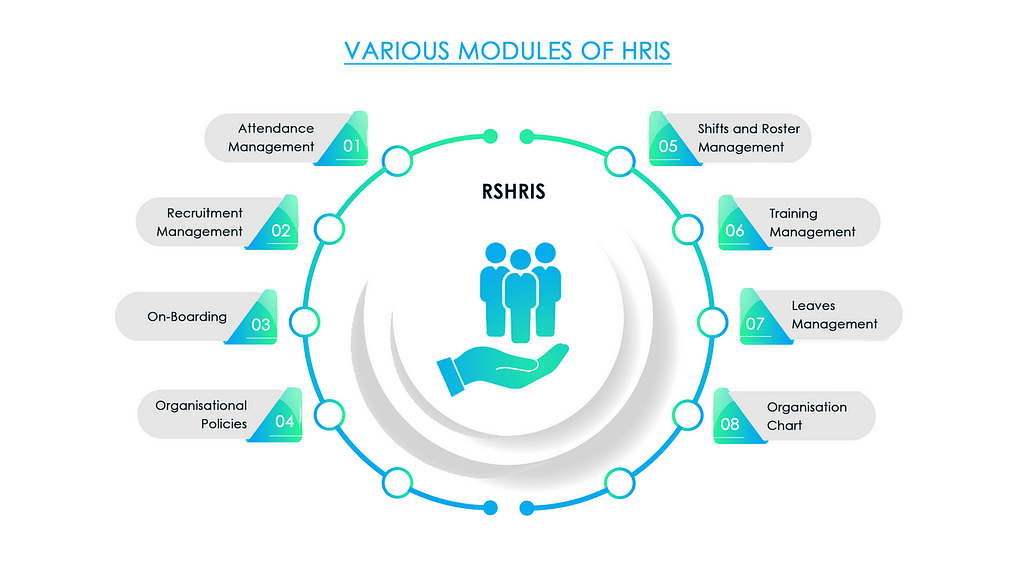 VARIOUS MODULES OF HRIS

Attendance Management 01

Recruitment Management 02

On-Boarding 03

Organisational Policies 04

RSHRIS

05 Shifts and Roster Management

06 Training Management

07 Leaves Management

08 Organisation Chart